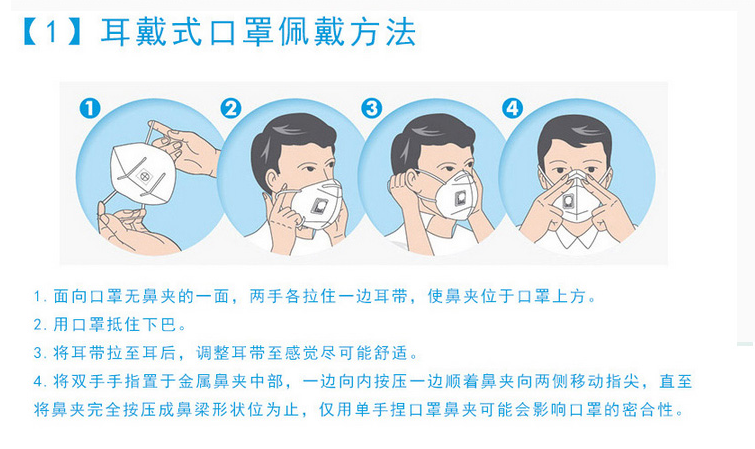 【1】耳戴式口罩佩戴方法

1
2
3
4

1. 面向口罩无鼻夹的一面，两手各拉住一边耳带，使鼻夹位于口罩上方。

2. 用口罩抵住下巴。

3. 将耳带拉至耳后，调整耳带至感觉尽可能舒适。

4. 将双手手指置于金属鼻夹中部，一边向内按压一边顺着鼻夹向两侧移动指尖，直至将鼻夹完全按压成鼻梁形状位为止，仅用单手捏口罩鼻夹可能会影响口罩的密合性。